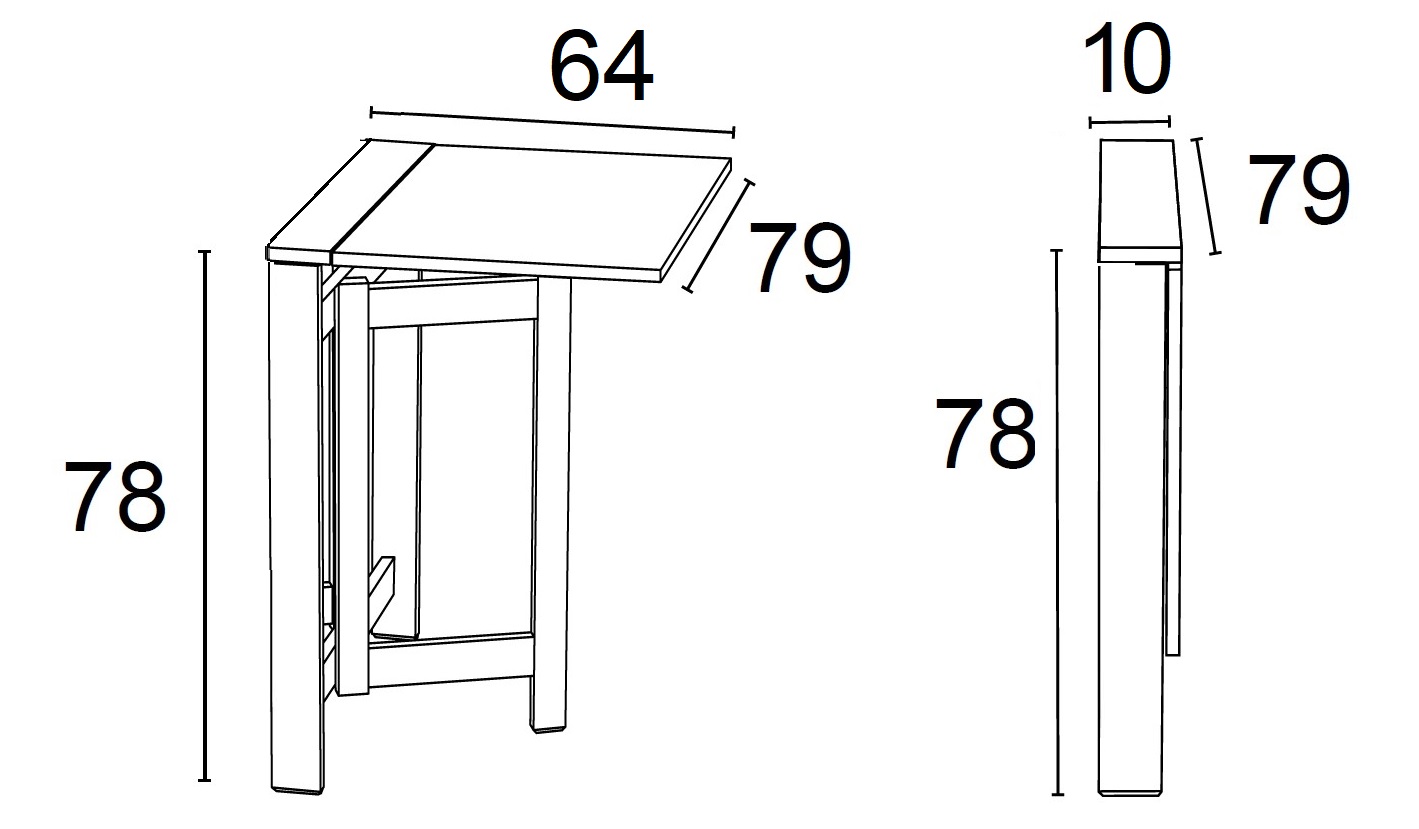 64
79
78
10
79
78